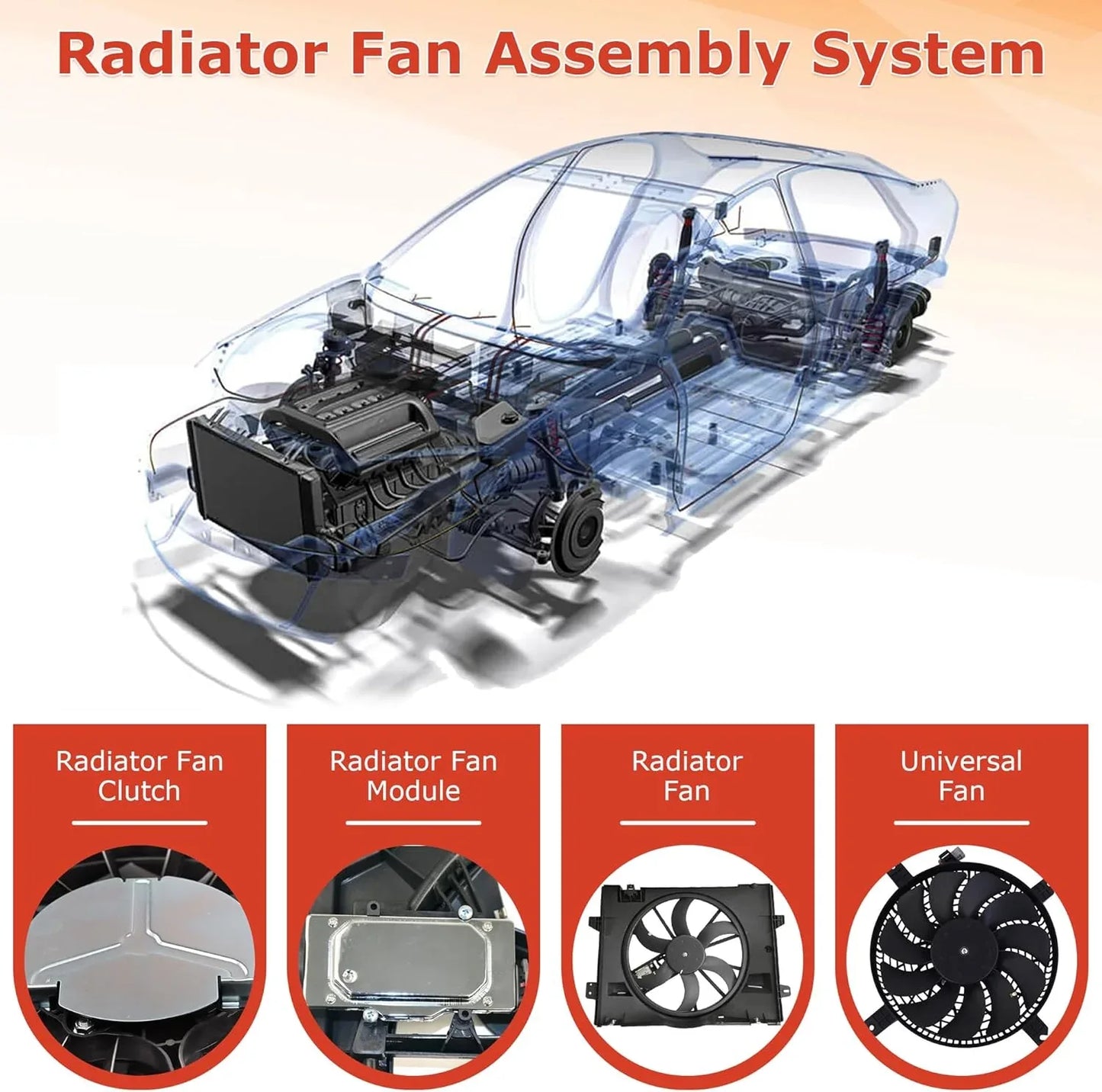 Radiator Fan Assembly System

Radiator Fan Clutch

Radiator Fan Module

Radiator Fan

Universal Fan