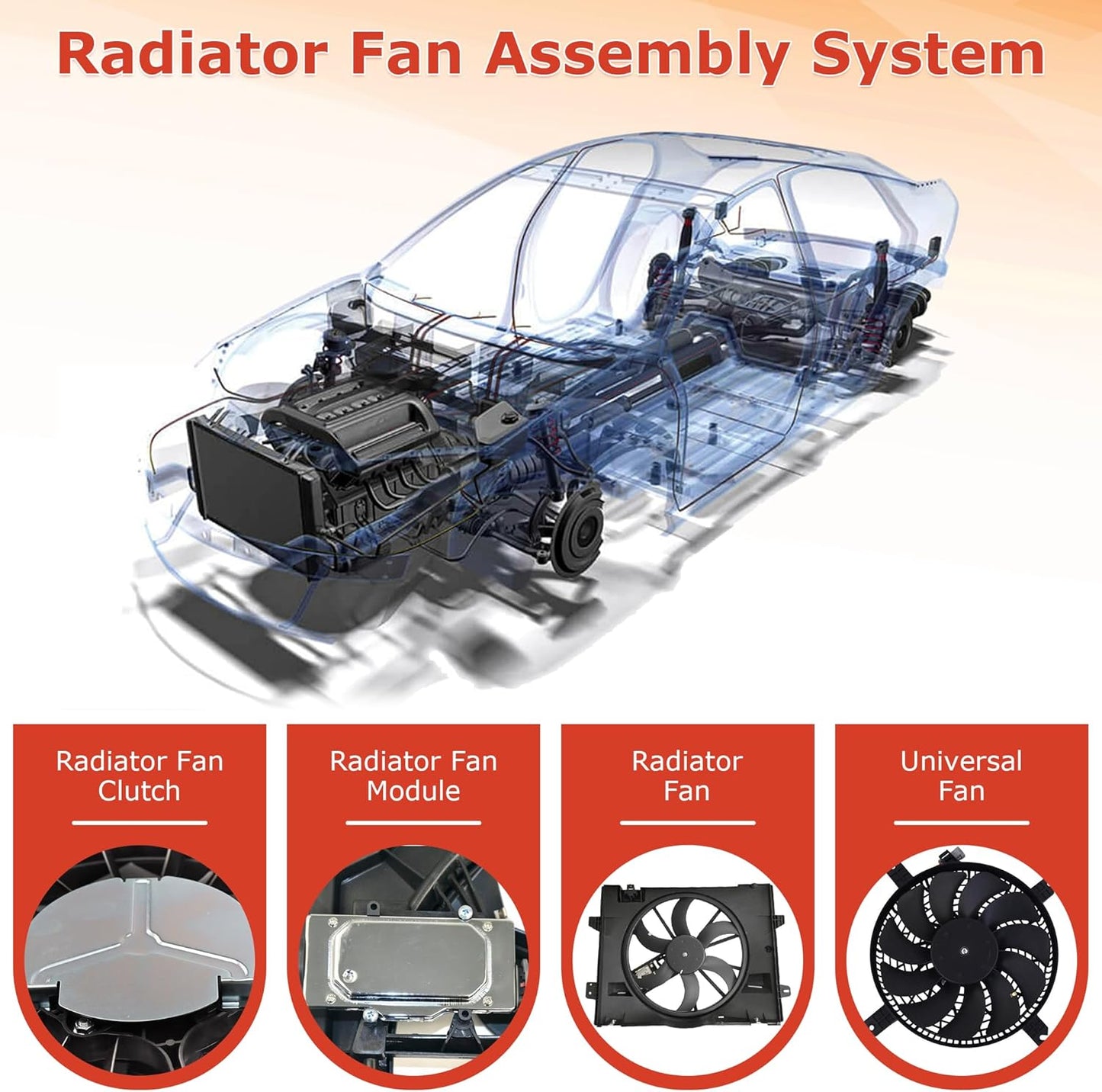 Radiator Fan Assembly System

Radiator Fan Clutch

Radiator Fan Module

Radiator Fan

Universal Fan